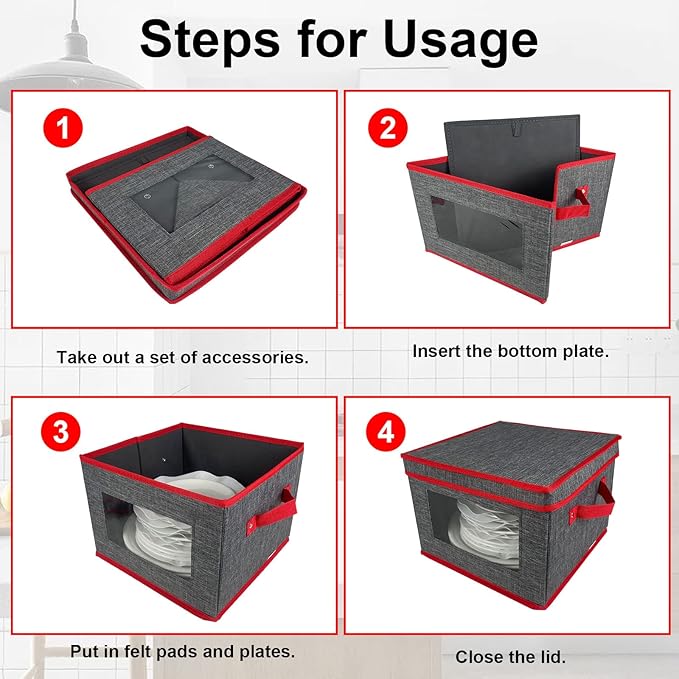 Steps for Usage

1

Take out a set of accessories.

2

Insert the bottom plate.

3

Put in felt pads and plates.

4

Close the lid.