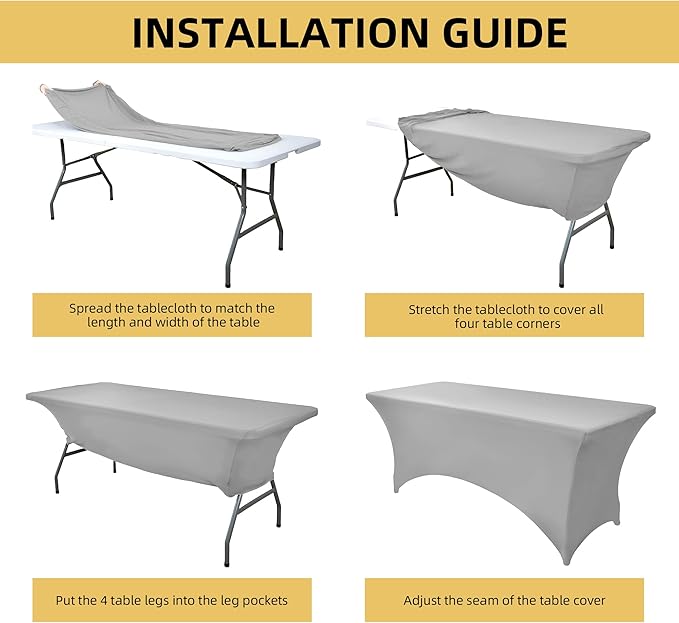 INSTALLATION GUIDE

Spread the tablecloth to match the length and width of the table

Stretch the tablecloth to cover all four table corners

Put the 4 table legs into the leg pockets

Adjust the seam of the table cover