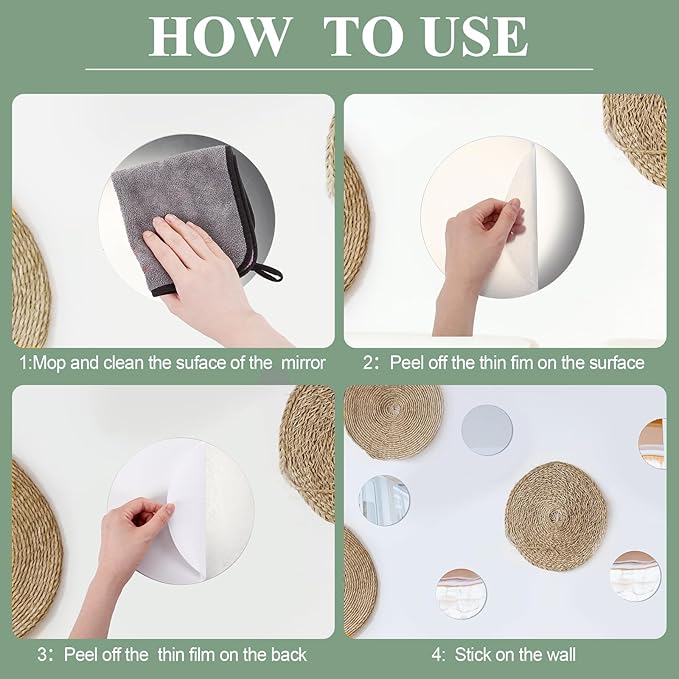 HOW TO USE

1:Mop and clean the suface of the mirror

2: Peel off the thin fim on the surface

3: Peel off the thin film on the back

4: Stick on the wall