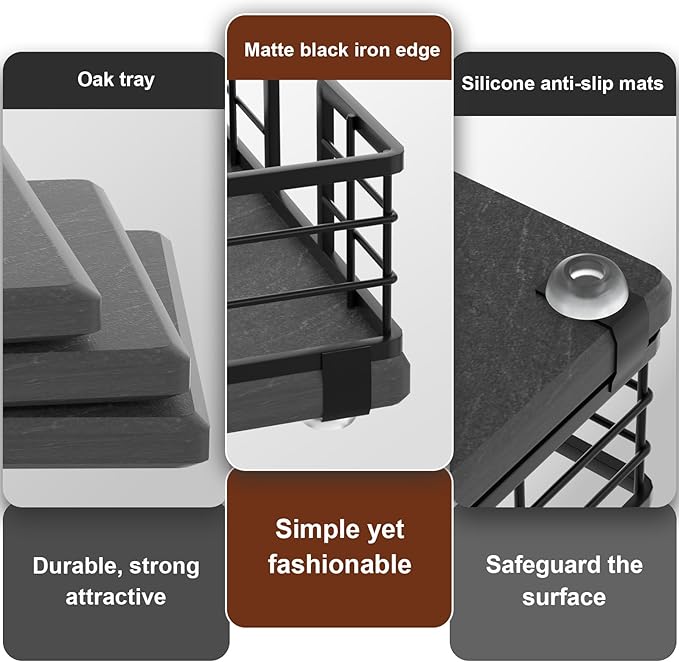 Oak tray

Durable, strong attractive

Matte black iron edge

Simple yet fashionable

Silicone anti-slip mats

Safeguard the surface