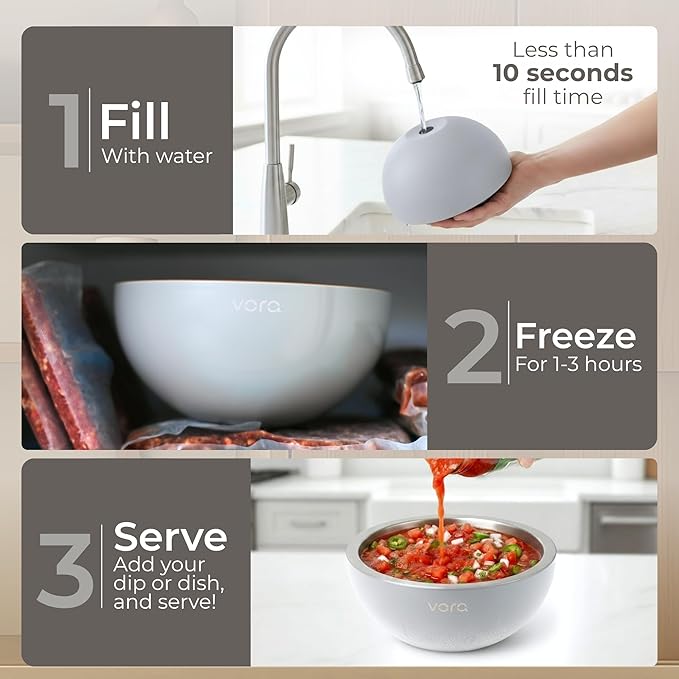 1 Fill
With water

Less than
10 seconds
fill time

vora

2 Freeze
For 1-3 hours

3 Serve
Add your dip or dish, and serve!

vora