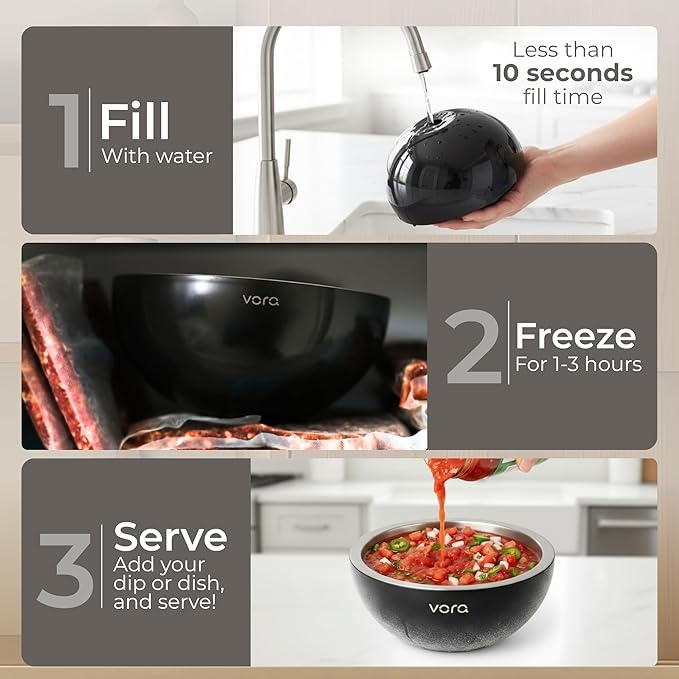 1 Fill
With water

Less than
10 seconds
fill time

vora

2 Freeze
For 1-3 hours

3 Serve
Add your dip or dish, and serve!

vora