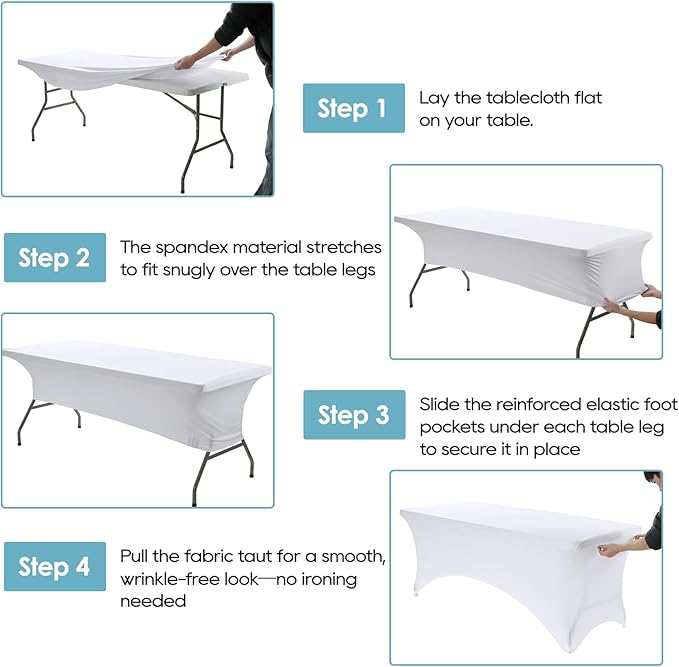 Step 1
Lay the tablecloth flat on your table.

Step 2
The spandex material stretches to fit snugly over the table legs

Step 3
Slide the reinforced elastic foot pockets under each table leg to secure it in place

Step 4
Pull the fabric taut for a smooth, wrinkle-free look—no ironing needed