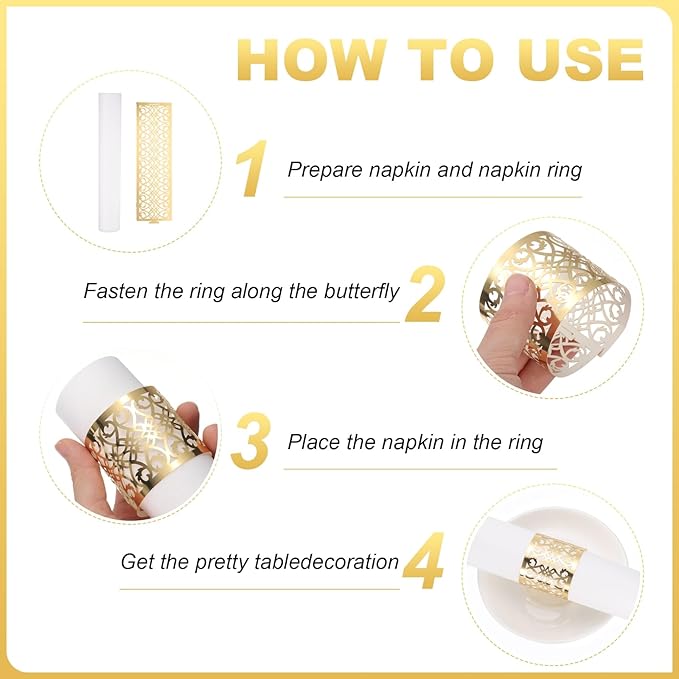 HOW TO USE

1 Prepare napkin and napkin ring

Fasten the ring along the butterfly 2

3 Place the napkin in the ring

Get the pretty tabledecoration 4